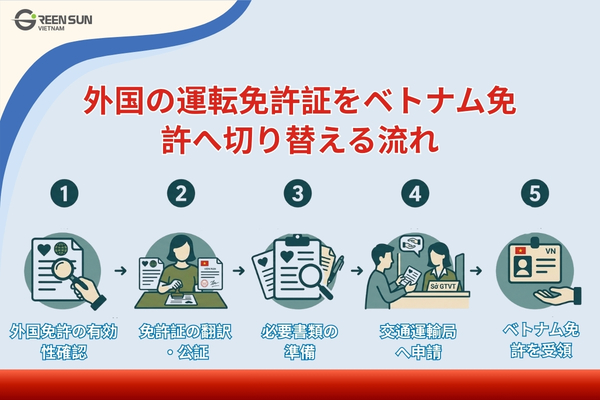 GREEN SUN
VIETNAM

外国の運転免許証をベトナム免許へ切り替える流れ

1
外国免許の有効性確認

2
免許証の翻訳・公証

3
必要書類の準備

4
Sở GTVT
交通運輸局へ申請

5
VN
ベトナム免許を受領